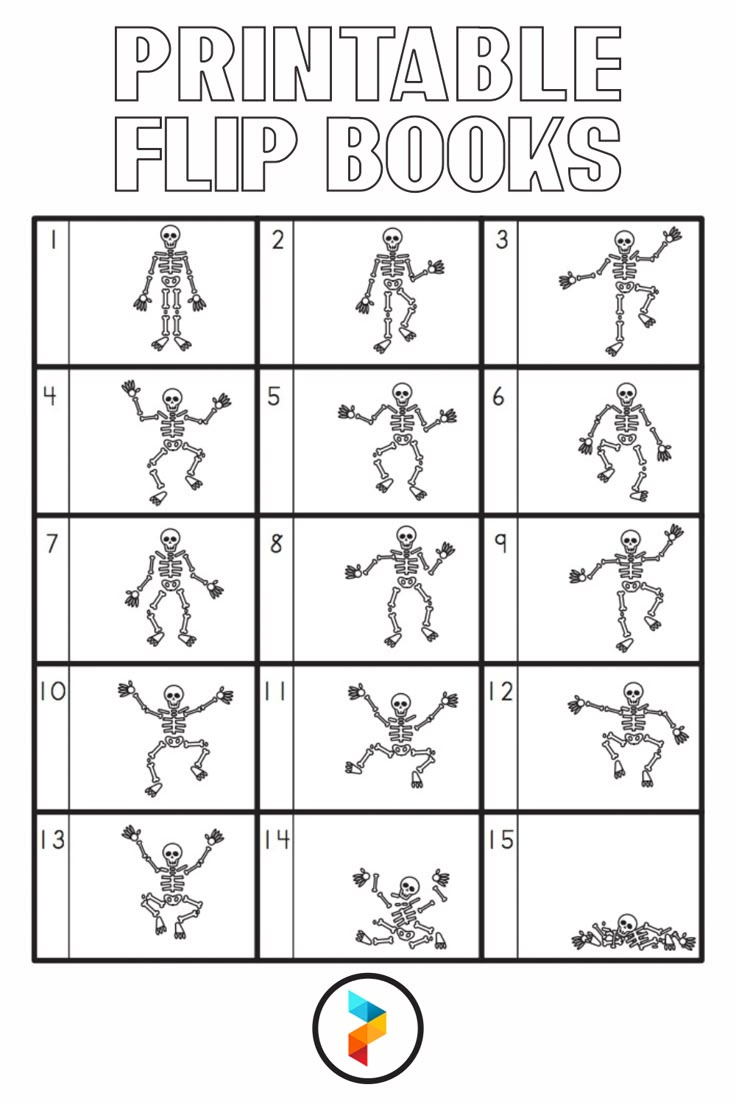 PRINTABLE FLIP BOOKS

| 1 | 2 | 3 |
|---|---|---|
| 4 | 5 | 6 |
| 7 | 8 | 9 |
| 10 | 11 | 12 |
| 13 | 14 | 15 |