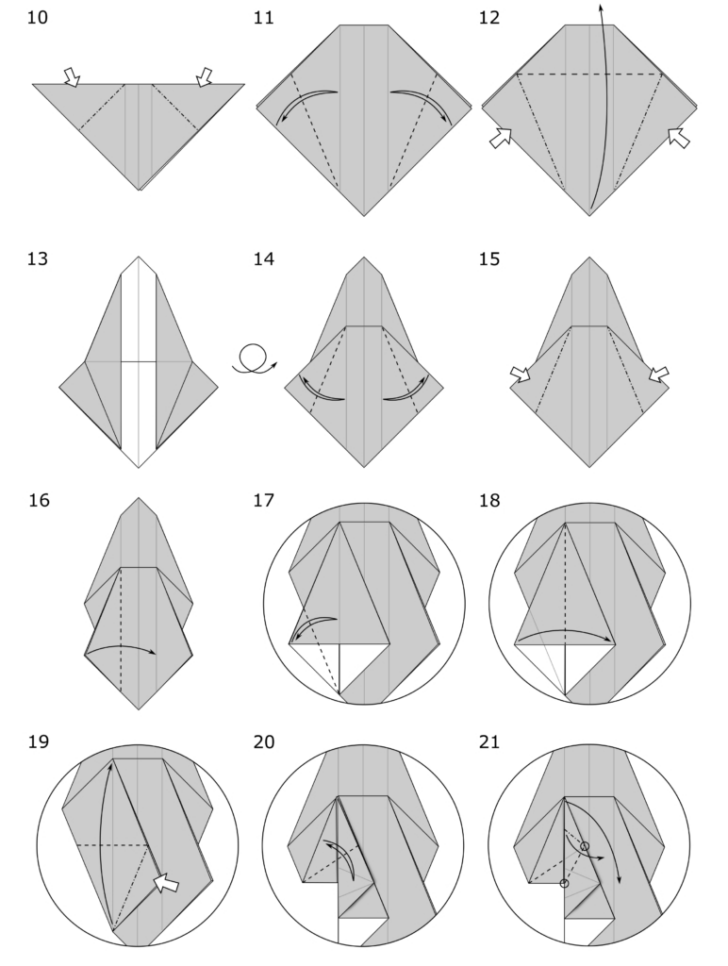 10

11

12

13

14

15

16

17

18

19

20

21